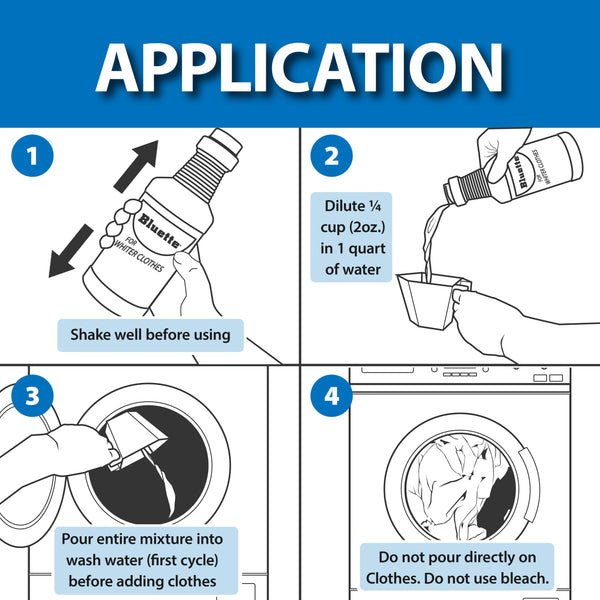 APPLICATION

1

Bluette
FOR WHITER CLOTHES

Shake well before using

2

Dilute ¼ cup (2oz.) in 1 quart of water

Bluette
FOR WHITER CLOTHES

3

Pour entire mixture into wash water (first cycle) before adding clothes

4

Do not pour directly on Clothes. Do not use bleach.